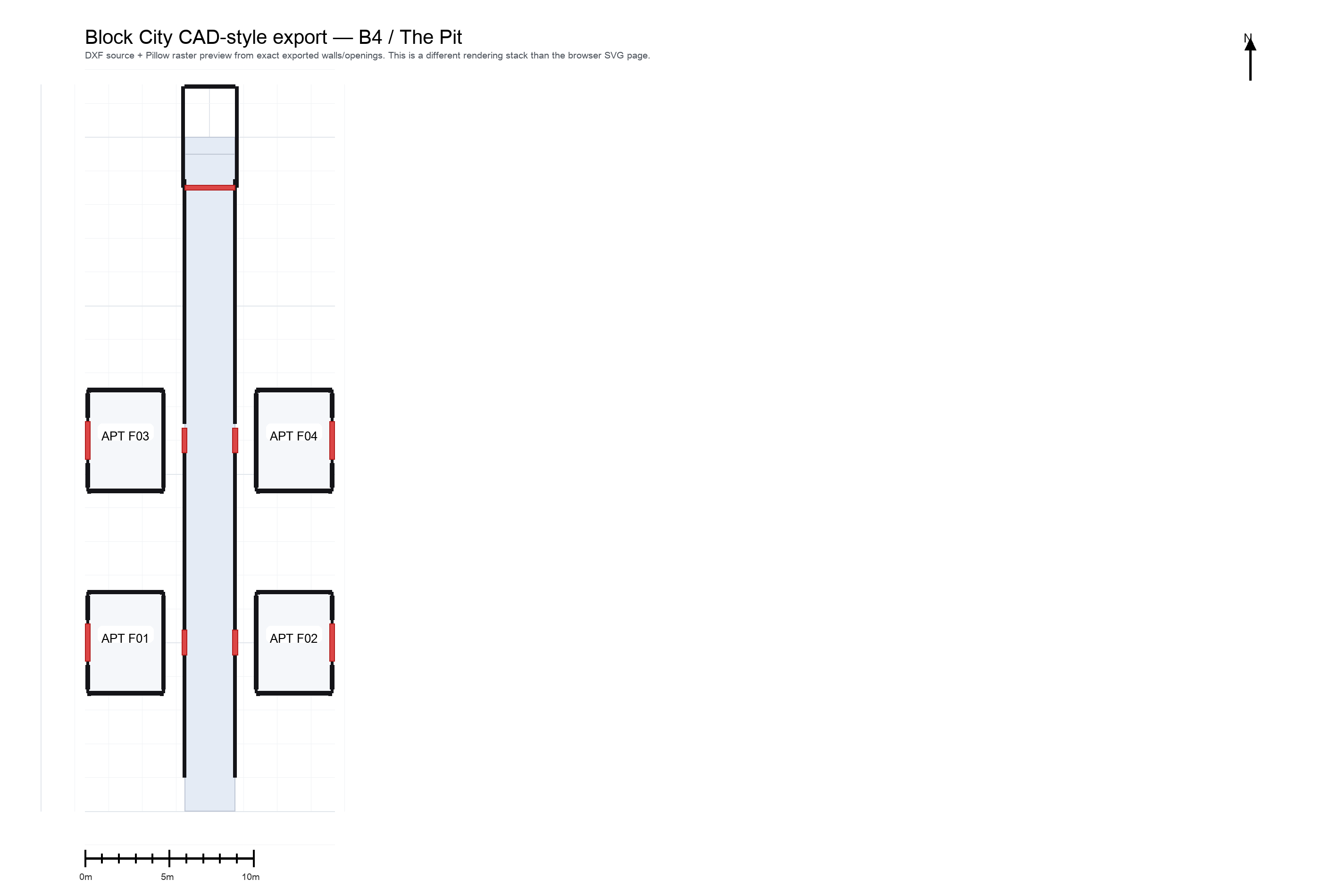 Block City CAD-style export — B4 / The Pit

DXF source + Pillow raster preview from exact exported walls/openings. This is a different rendering stack than the browser SVG page.

N

APT F03

APT F04

APT F01

APT F02

0m
5m
10m